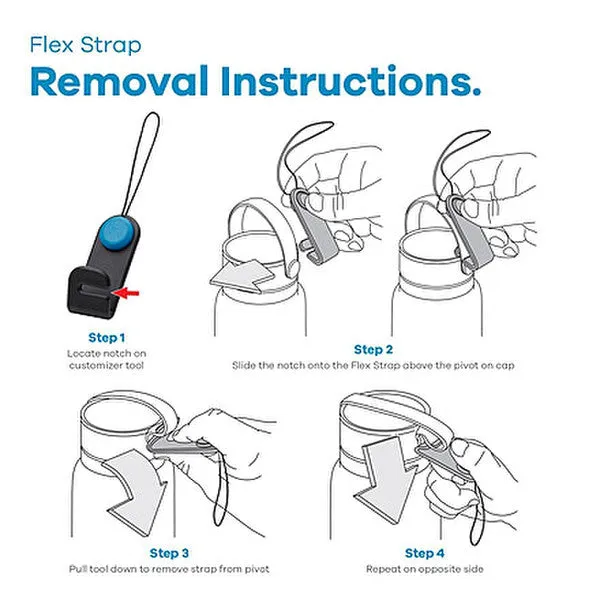 Flex Strap
Removal Instructions.

Step 1
Locate notch on customizer tool

Step 2
Slide the notch onto the Flex Strap above the pivot on cap

Step 3
Pull tool down to remove strap from pivot

Step 4
Repeat on opposite side